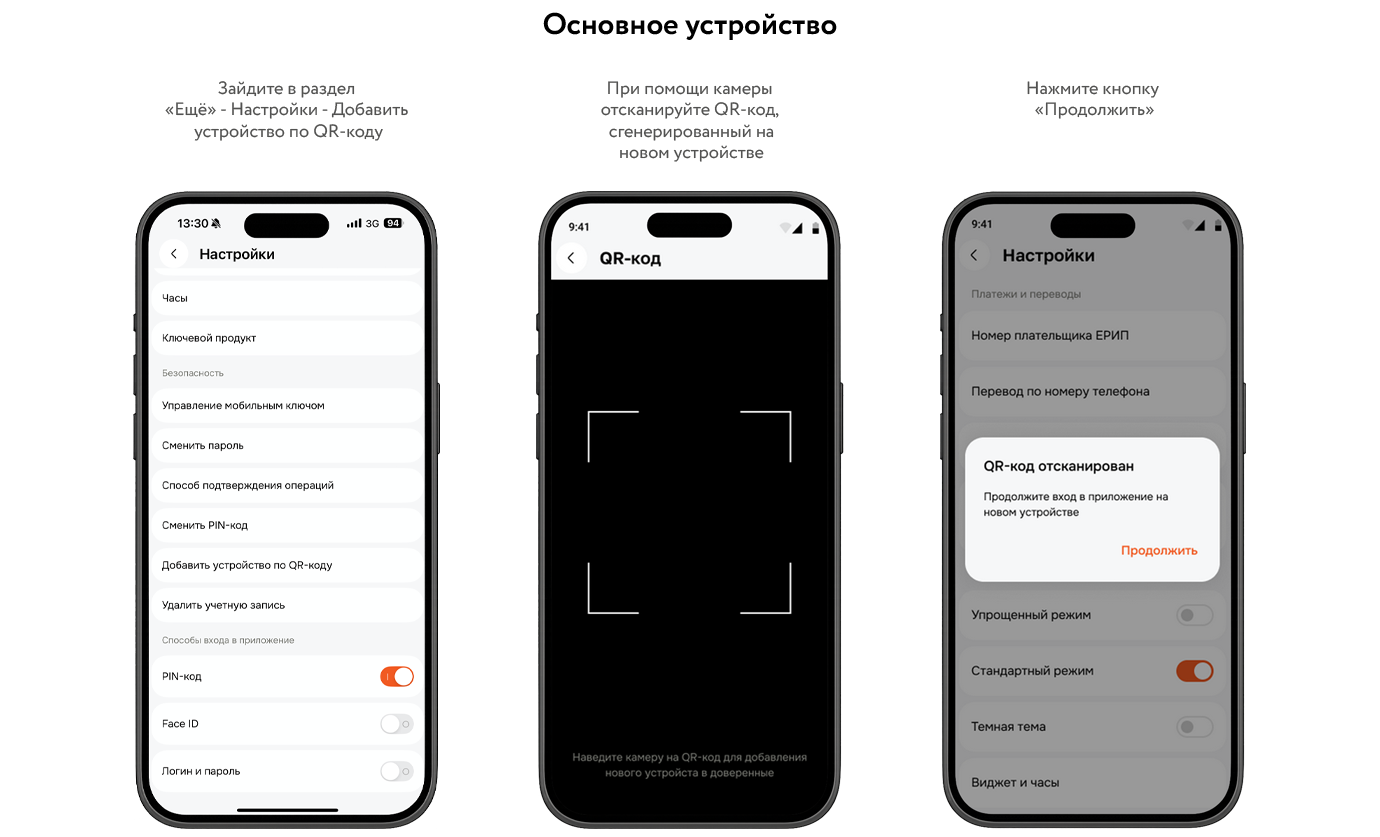 Основное устройство

Зайдите в раздел «Ещё» - Настройки - Добавить устройство по QR-коду

13:30 3G 94

Настройки

Часы

Ключевой продукт

Безопасность

Управление мобильным ключом

Сменить пароль

Способ подтверждения операций

Сменить PIN-код

Добавить устройство по QR-коду

Удалить учетную запись

Способы входа в приложение

PIN-код

Face ID

Логин и пароль

При помощи камеры отсканируйте QR-код, сгенерированный на новом устройстве

9:41

QR-код

Наведите камеру на QR-код для добавления нового устройства в доверенные

Нажмите кнопку «Продолжить»

9:41

Настройки

Платежи и переводы

Номер плательщика ЕРИП

Перевод по номеру телефона

QR-код отсканирован

Продолжите вход в приложение на новом устройстве

Продолжить

Упрощенный режим

Стандартный режим

Темная тема

Виджет и часы